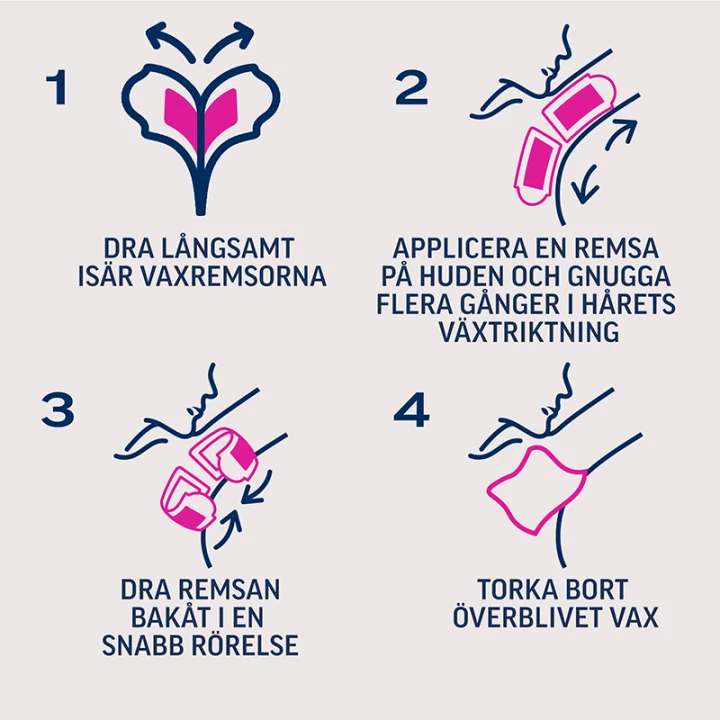 1

DRA LÅNGSAMT ISÄR VAXREMSORNA

2

APPLICERA EN REMSA PÅ HUDEN OCH GNUGGA FLERA GÅNGER I HÅRETS VÄXTRIKTNING

3

DRA REMSAN BAKÅT I EN SNABB RÖRELSE

4

TORKA BORT ÖVERBLIVET VAX