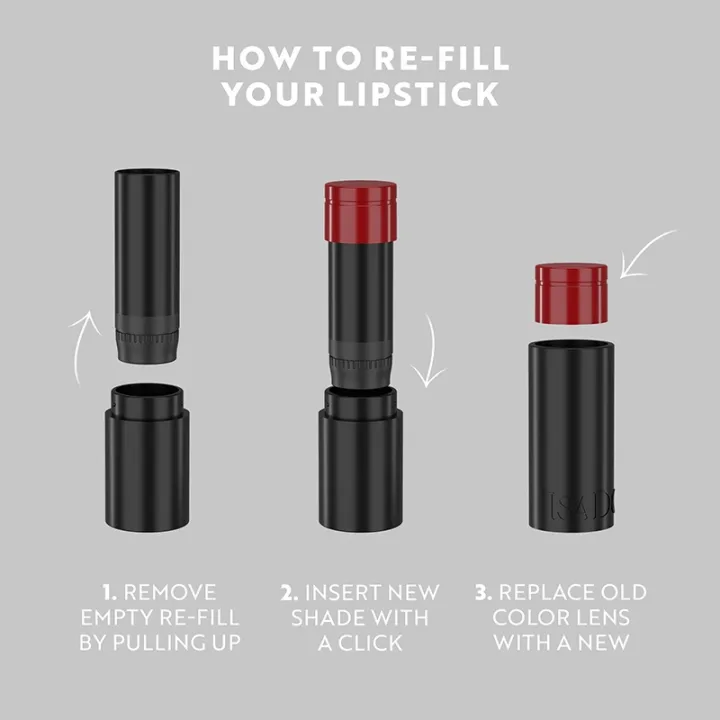 HOW TO RE-FILL YOUR LIPSTICK

ISADO

1. REMOVE EMPTY RE-FILL BY PULLING UP

2. INSERT NEW SHADE WITH A CLICK

3. REPLACE OLD COLOR LENS WITH A NEW