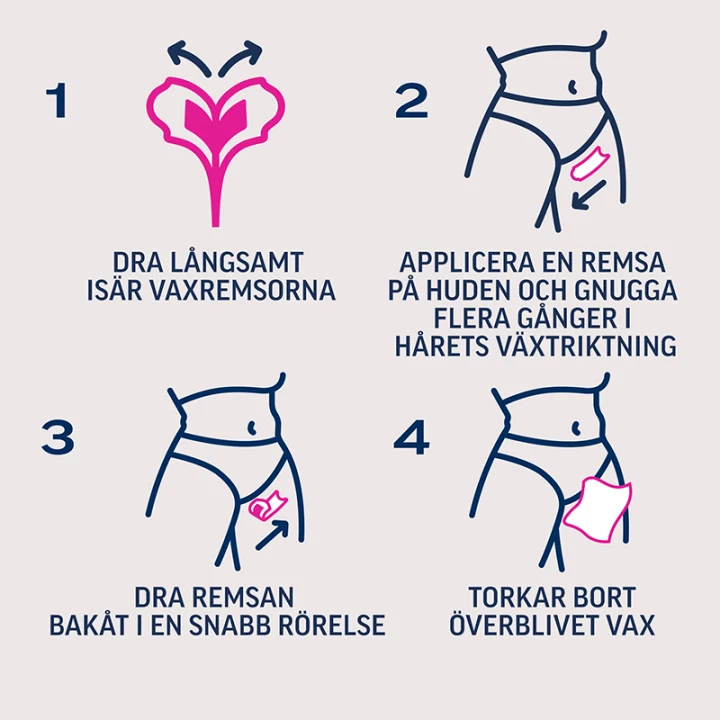 1

DRA LÅNGSAMT ISÄR VAXREMSORNA

2

APPLICERA EN REMSA PÅ HUDEN OCH GNUGGA FLERA GÅNGER I HÅRETS VÄXTRIKTNING

3

DRA REMSAN BAKÅT I EN SNABB RÖRELSE

4

TORKAR BORT ÖVERBLIVET VAX