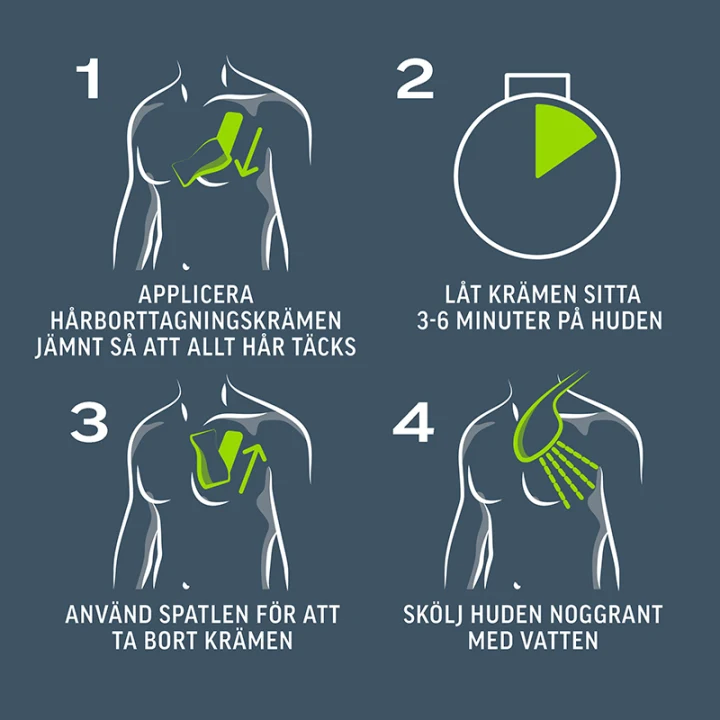 1

APPLICERA HÅRBORTTAGNINGSKRÄMEN JÄMNT SÅ ATT ALLT HÅR TÄCKS

2

LÅT KRÄMEN SITTA 3-6 MINUTER PÅ HUDEN

3

ANVÄND SPATLEN FÖR ATT TA BORT KRÄMEN

4

SKÖLJ HUDEN NOGGRANT MED VATTEN