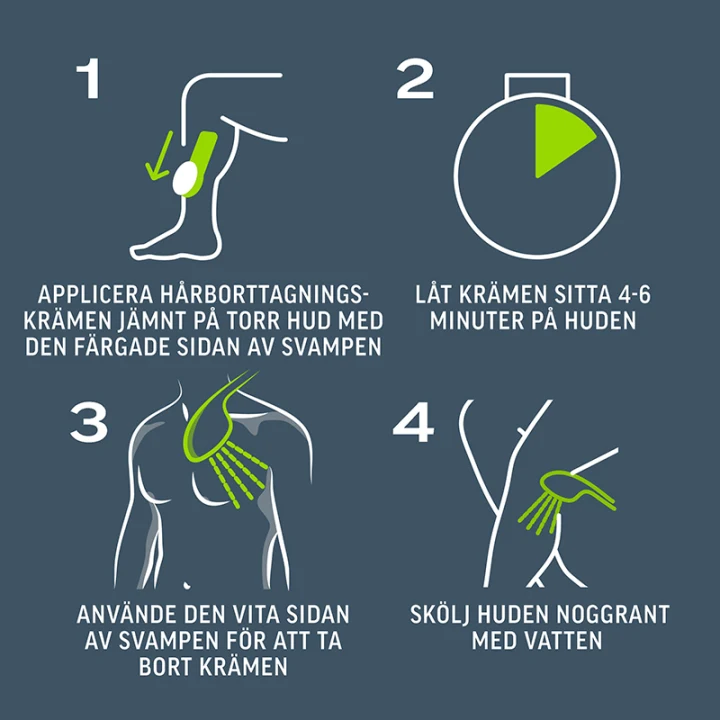 1

APPLICERA HÅRBORTTAGNINGSKRÄMEN JÄMNT PÅ TORR HUD MED DEN FÄRGADE SIDAN AV SVAMPEN

2

LÅT KRÄMEN SITTA 4-6 MINUTER PÅ HUDEN

3

ANVÄNDE DEN VITA SIDAN AV SVAMPEN FÖR ATT TA BORT KRÄMEN

4

SKÖLJ HUDEN NOGGRANT MED VATTEN