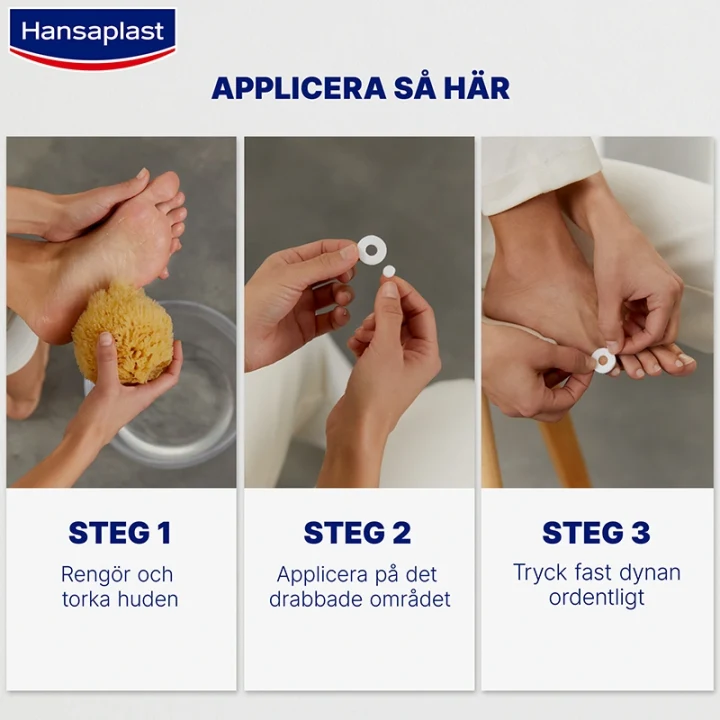 Hansaplast

APPLICERA SÅ HÄR

STEG 1
Rengör och torka huden

STEG 2
Applicera på det drabbade området

STEG 3
Tryck fast dynan ordentligt