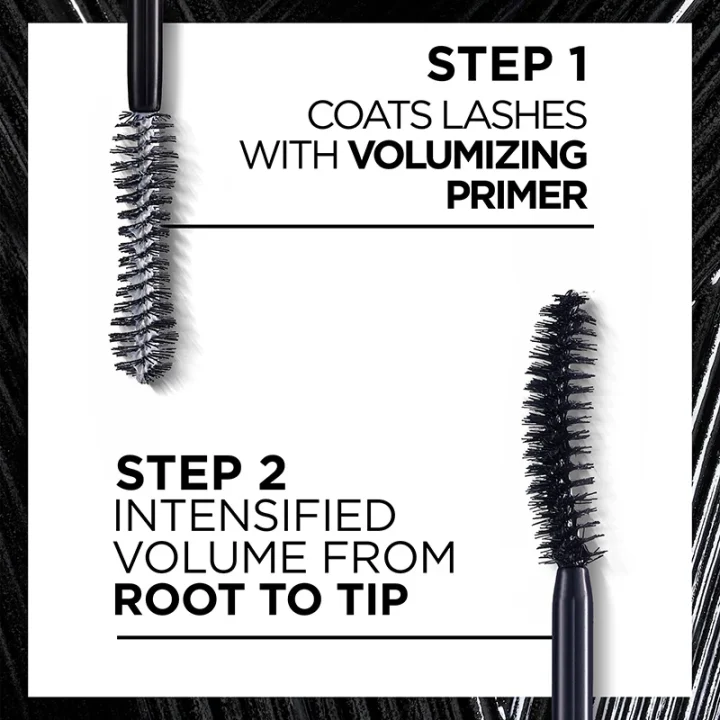 STEP 1
COATS LASHES WITH VOLUMIZING PRIMER

STEP 2
INTENSIFIED VOLUME FROM ROOT TO TIP