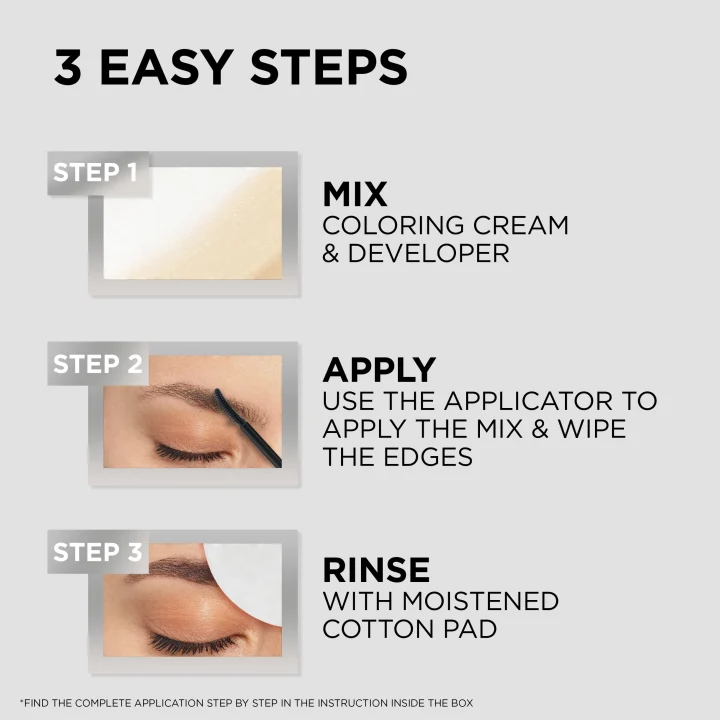 3 EASY STEPS

STEP 1

MIX
COLORING CREAM & DEVELOPER

STEP 2

APPLY
USE THE APPLICATOR TO APPLY THE MIX & WIPE THE EDGES

STEP 3

RINSE
WITH MOISTENED COTTON PAD

*FIND THE COMPLETE APPLICATION STEP BY STEP IN THE INSTRUCTION INSIDE THE BOX