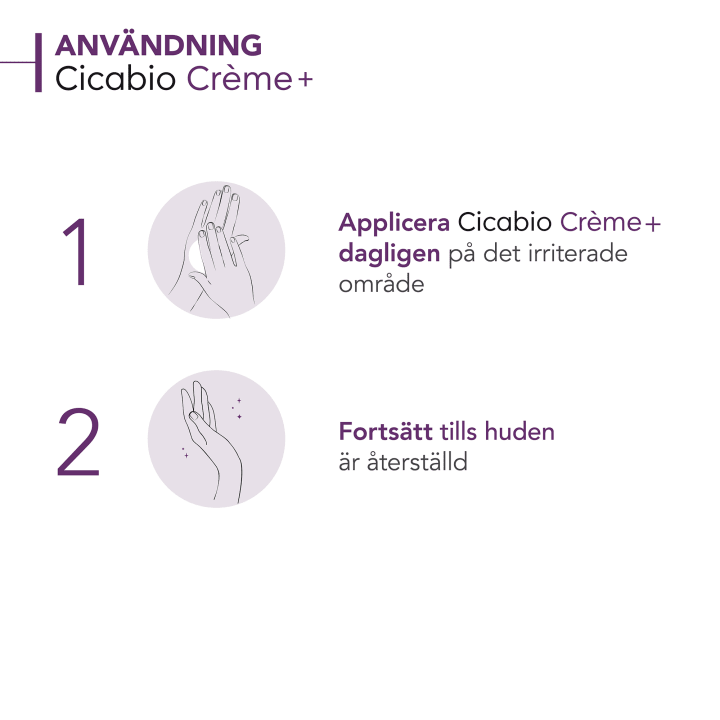 ANVÄNDNING
Cicabio Crème+

1

Applicera Cicabio Crème+ dagligen på det irriterade område

2

Fortsätt tills huden är återställd