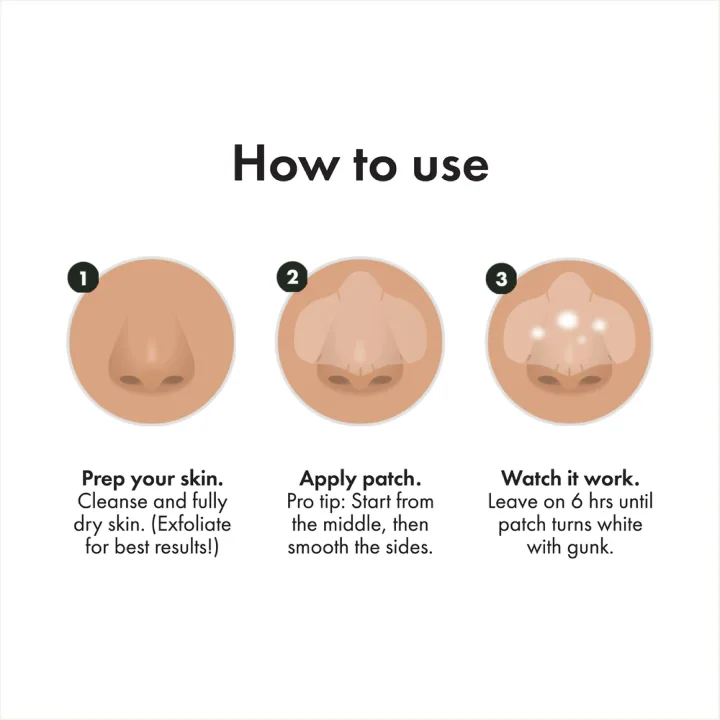 How to use

1

Prep your skin.
Cleanse and fully dry skin. (Exfoliate for best results!)

2

Apply patch.
Pro tip: Start from the middle, then smooth the sides.

3

Watch it work.
Leave on 6 hrs until patch turns white with gunk.